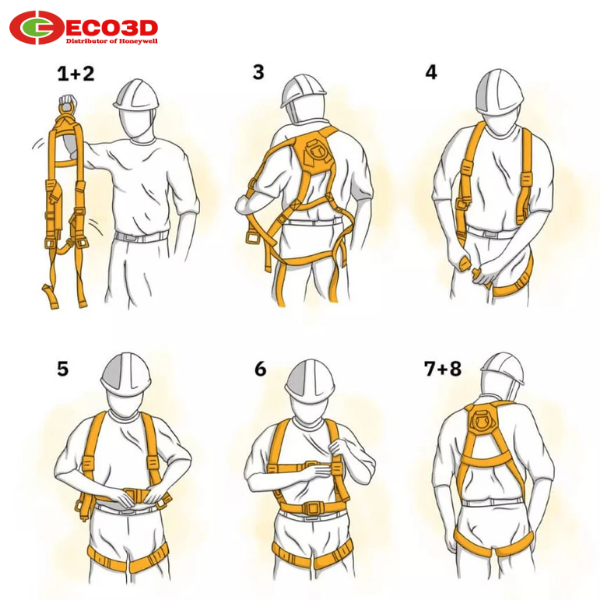 ECO3D
Distributor of Honeywell

1+2

3

4

5

6

7+8