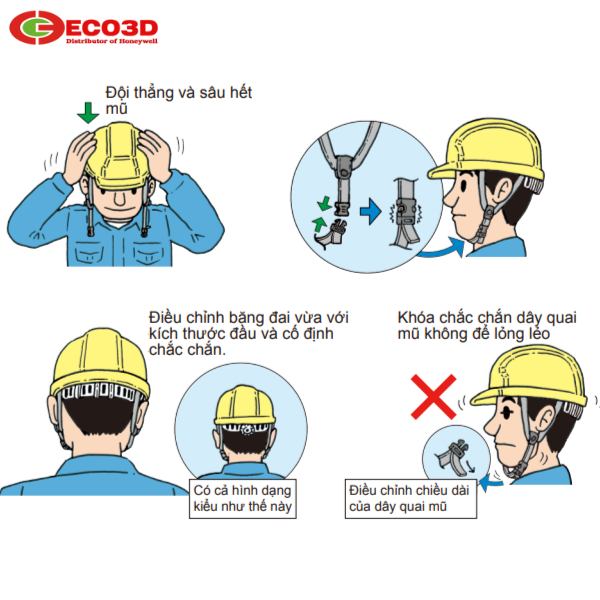 ECO3D
Distributor of Honeywell

Đội thẳng và sâu hết mũ

Điều chỉnh băng đai vừa với kích thước đầu và cố định chắc chắn.

Có cả hình dạng kiểu như thế này

Khóa chắc chắn dây quai mũ không để lỏng lẻo

Điều chỉnh chiều dài của dây quai mũ